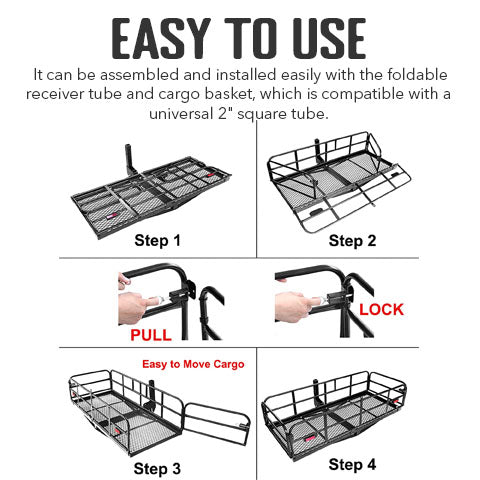 EASY TO USE

It can be assembled and installed easily with the foldable receiver tube and cargo basket, which is compatible with a universal 2" square tube.

Step 1

Step 2

PULL

LOCK

Easy to Move Cargo

Step 3

Step 4