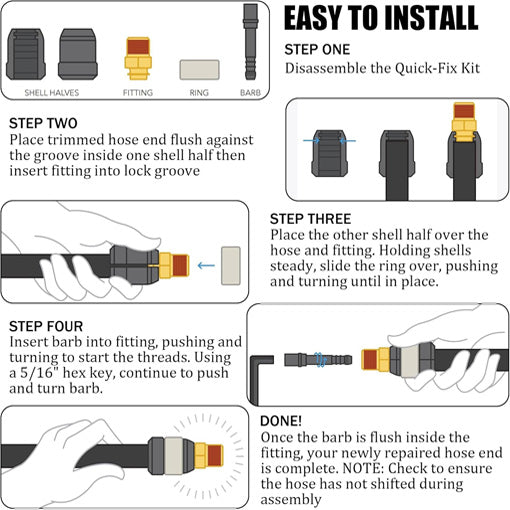 SHELL HALVES
FITTING
RING
BARB

EASY TO INSTALL

STEP ONE
Disassemble the Quick-Fix Kit

STEP TWO
Place trimmed hose end flush against the groove inside one shell half then insert fitting into lock groove

STEP THREE
Place the other shell half over the hose and fitting. Holding shells steady, slide the ring over, pushing and turning until in place.

STEP FOUR
Insert barb into fitting, pushing and turning to start the threads. Using a 5/16" hex key, continue to push and turn barb.

DONE!
Once the barb is flush inside the fitting, your newly repaired hose end is complete. NOTE: Check to ensure the hose has not shifted during assembly