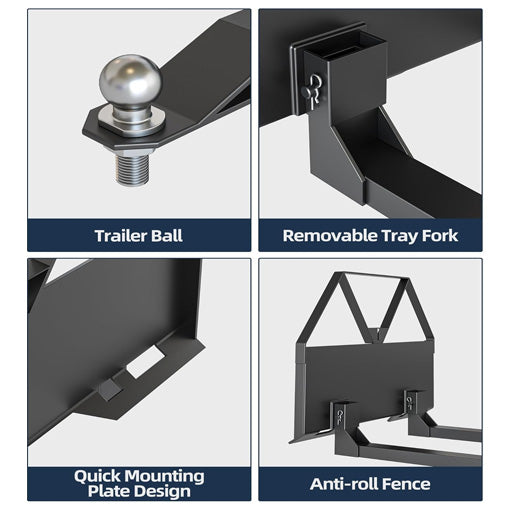 Trailer Ball

Removable Tray Fork

Quick Mounting Plate Design

Anti-roll Fence